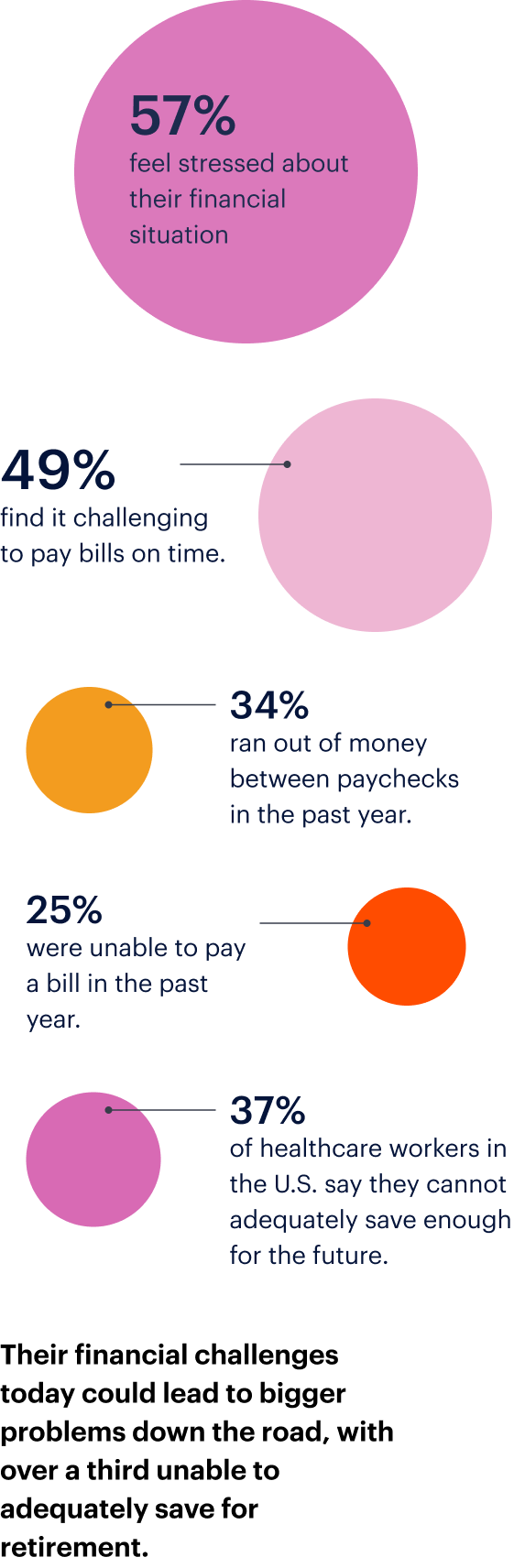 57%
feel stressed about their financial situation

49%
find it challenging to pay bills on time.

34%
ran out of money between paychecks in the past year.

25%
were unable to pay a bill in the past year.

37%
of healthcare workers in the U.S. say they cannot adequately save enough for the future.

Their financial challenges today could lead to bigger problems down the road, with over a third unable to adequately save for retirement.